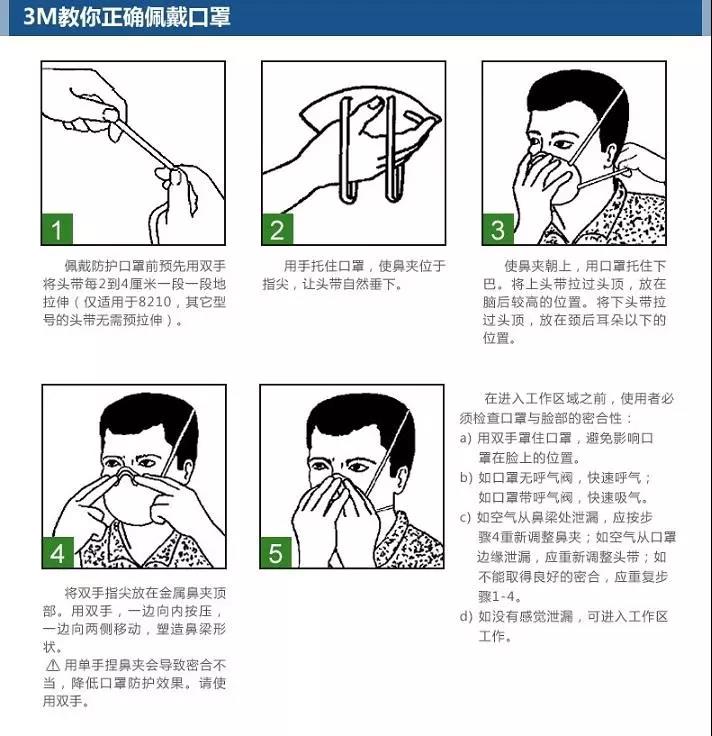 3M教你正确佩戴口罩

1

佩戴防护口罩前预先用双手将头带每2到4厘米一段一段地拉伸（仅适用于8210，其它型号的头带无需预拉伸）。

2

用手托住口罩，使鼻夹位于指尖，让头带自然垂下。

3

使鼻夹朝上，用口罩托住下巴。将上头带拉过头顶，放在脑后较高的位置。将下头带拉过头顶，放在颈后耳朵以下的位置。

4

将双手指尖放在金属鼻夹顶部。用双手，一边向内按压，一边向两侧移动，塑造鼻梁形状。

⚠ 用单手捏鼻夹会导致密合不当，降低口罩防护效果。请使用双手。

5

在进入工作区域之前，使用者必须检查口罩与脸部的密合性：

a) 用双手罩住口罩，避免影响口罩在脸上的位置。

b) 如口罩无呼气阀，快速呼气；如口罩带呼气阀，快速吸气。

c) 如空气从鼻梁处泄漏，应按步骤4重新调整鼻夹；如空气从口罩边缘泄漏，应重新调整头带；如不能取得良好的密合，应重复步骤1-4。

d) 如没有感觉泄漏，可进入工作区工作。